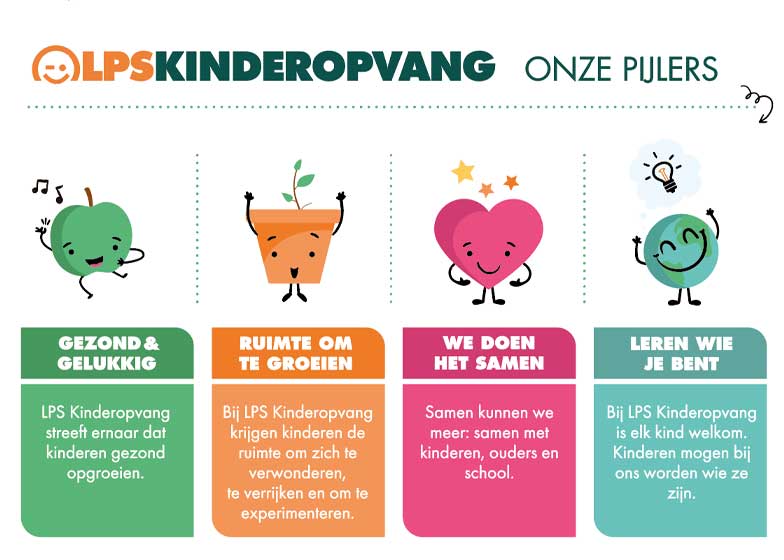 LPSKINDEROPVANG ONZE PIJLERS

GEZOND & GELUKKIG

LPS Kinderopvang streeft ernaar dat kinderen gezond opgroeien.

RUIMTE OM TE GROEIEN

Bij LPS Kinderopvang krijgen kinderen de ruimte om zich te verwonderen, te verrijken en om te experimenteren.

WE DOEN HET SAMEN

Samen kunnen we meer: samen met kinderen, ouders en school.

LEREN WIE JE BENT

Bij LPS Kinderopvang is elk kind welkom. Kinderen mogen bij ons worden wie ze zijn.